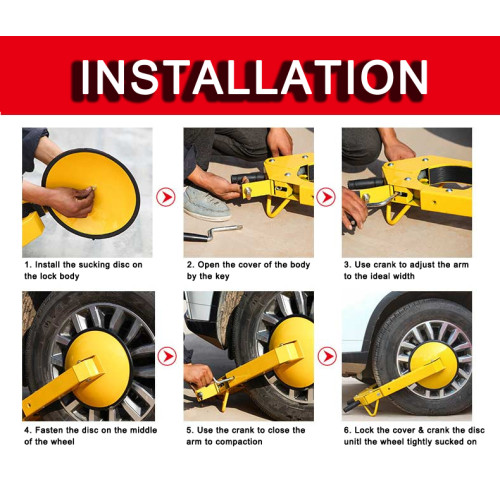 INSTALLATION

1. Install the sucking disc on the lock body

2. Open the cover of the body by the key

3. Use crank to adjust the arm to the ideal width

4. Fasten the disc on the middle of the wheel

5. Use the crank to close the arm to compaction

6. Lock the cover & crank the disc unitl the wheel tightly sucked on